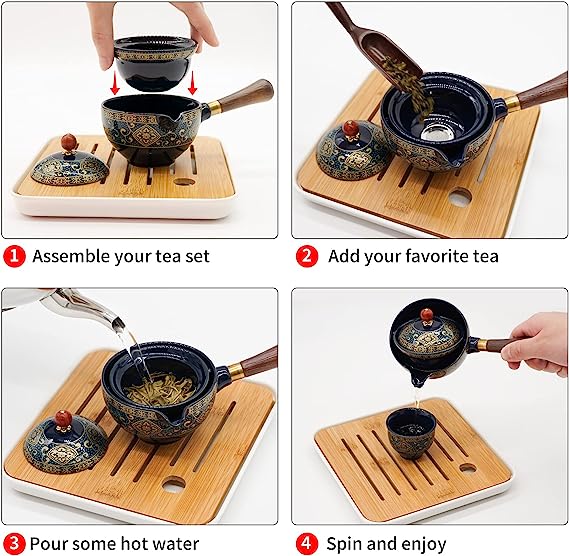 1 Assemble your tea set

2 Add your favorite tea

3 Pour some hot water

4 Spin and enjoy